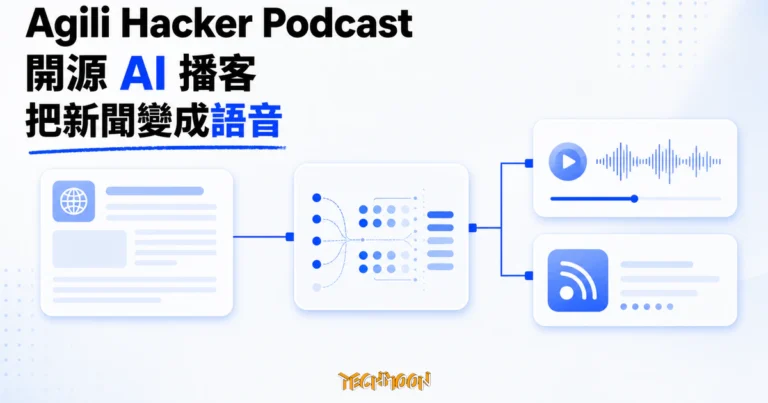 Agili Hacker Podcast
開源 AI 播客
把新聞變成語音

TECHMOON